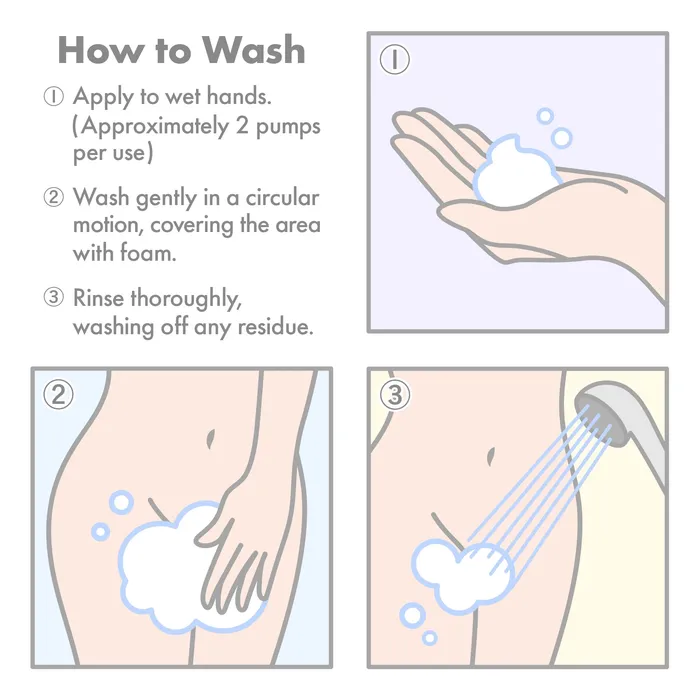 How to Wash

① Apply to wet hands. (Approximately 2 pumps per use)

② Wash gently in a circular motion, covering the area with foam.

③ Rinse thoroughly, washing off any residue.

①

②

③